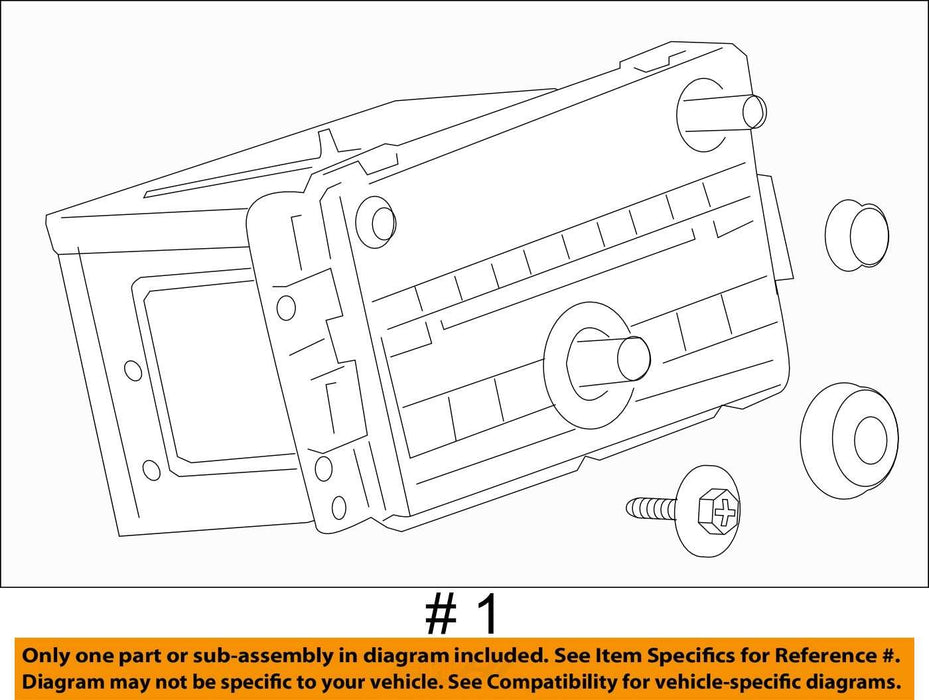 # 1

Only one part or sub-assembly in diagram included. See Item Specifics for Reference #. Diagram may not be specific to your vehicle. See Compatibility for vehicle-specific diagrams.