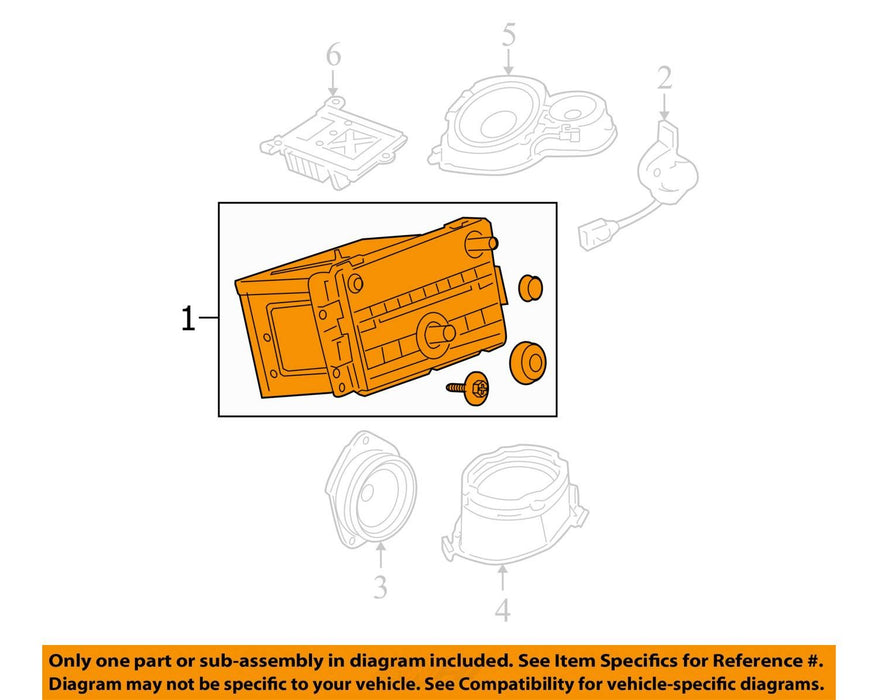 6
5
2
1
3
4
Only one part or sub-assembly in diagram included. See Item Specifics for Reference #.
Diagram may not be specific to your vehicle. See Compatibility for vehicle-specific diagrams.